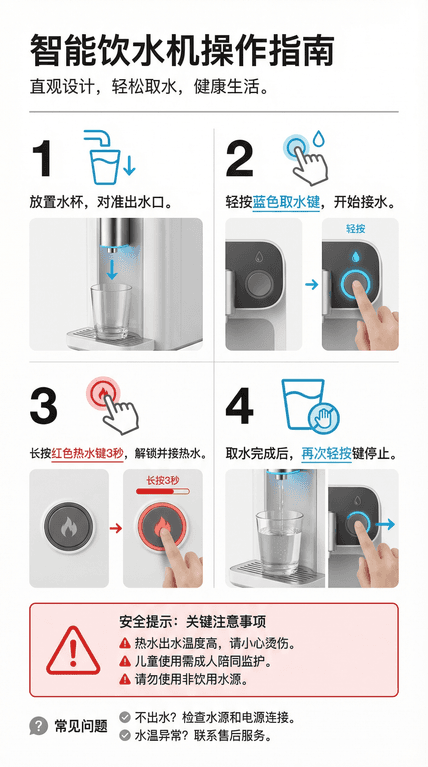 智能饮水机操作指南

直观设计，轻松取水，健康生活。

1

放置水杯，对准出水口。

2

轻按蓝色取水键，开始接水。

轻按

3

长按红色热水键3秒，解锁并接热水。

长按3秒

4

取水完成后，再次轻按键停止。

安全提示：关键注意事项

热水出水温度高，请小心烫伤。

儿童使用需成人陪同监护。

请勿使用非饮用水源。

常见问题

不出水？检查水源和电源连接。

水温异常？联系售后服务。